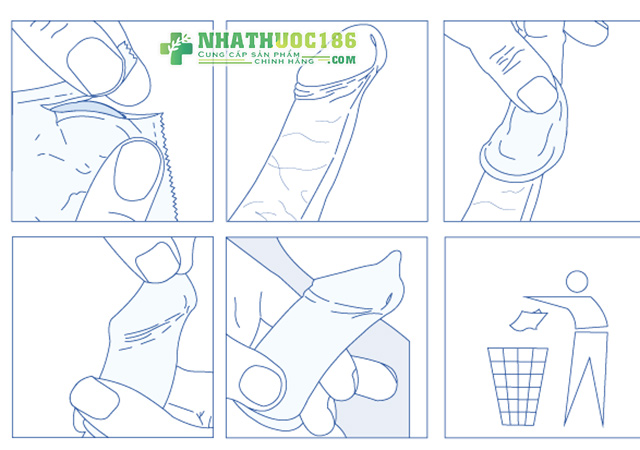 NHATHUOC186
CUNG CẤP SẢN PHẨM CHÍNH HÃNG .COM